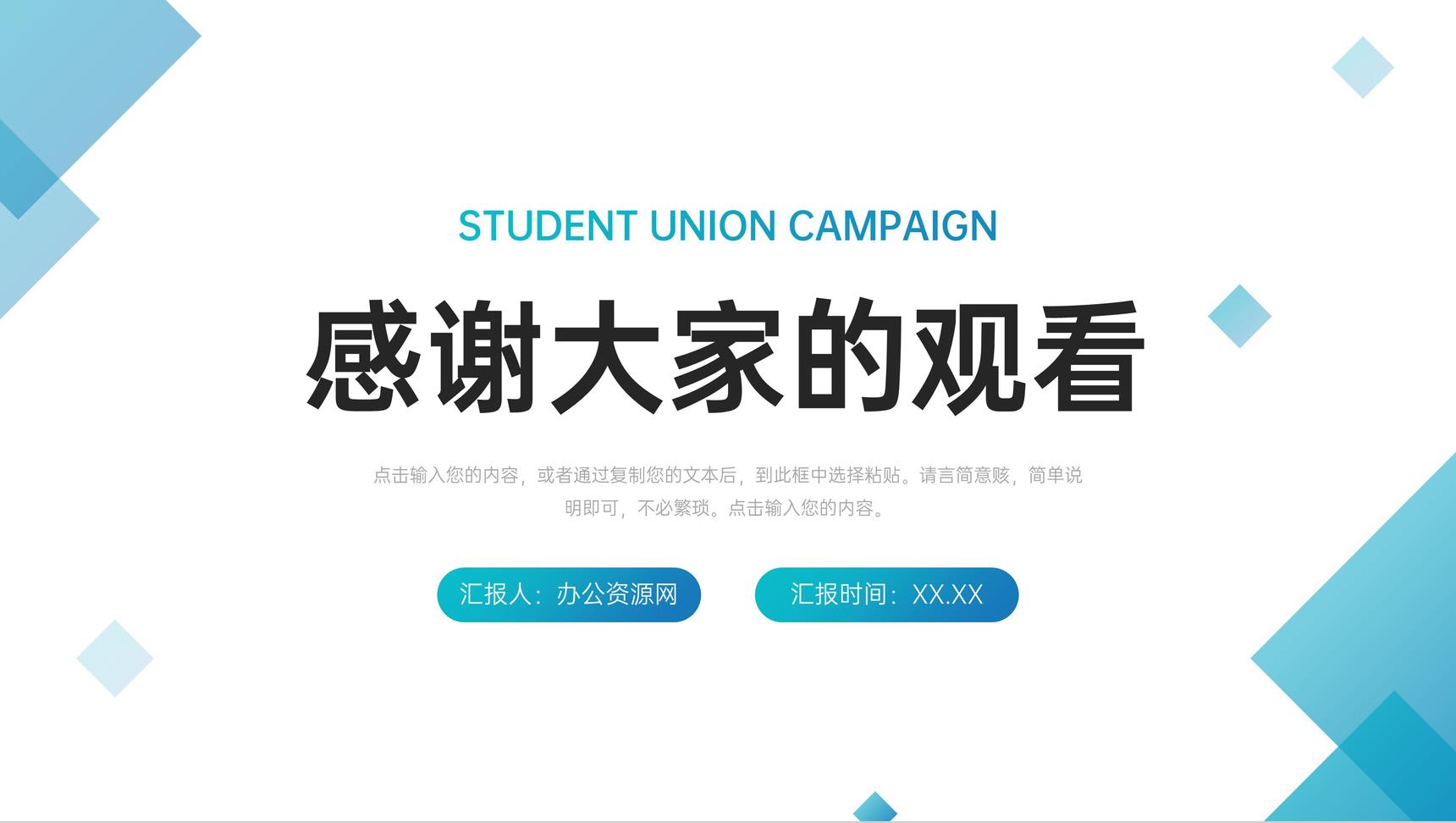 STUDENT UNION CAMPAIGN

感谢大家的观看

点击输入您的内容，或者通过复制您的文本后，到此框中选择粘贴。请言简意赅，简单说明即可，不必繁琐。点击输入您的内容。

汇报人：办公资源网

汇报时间：XX.XX